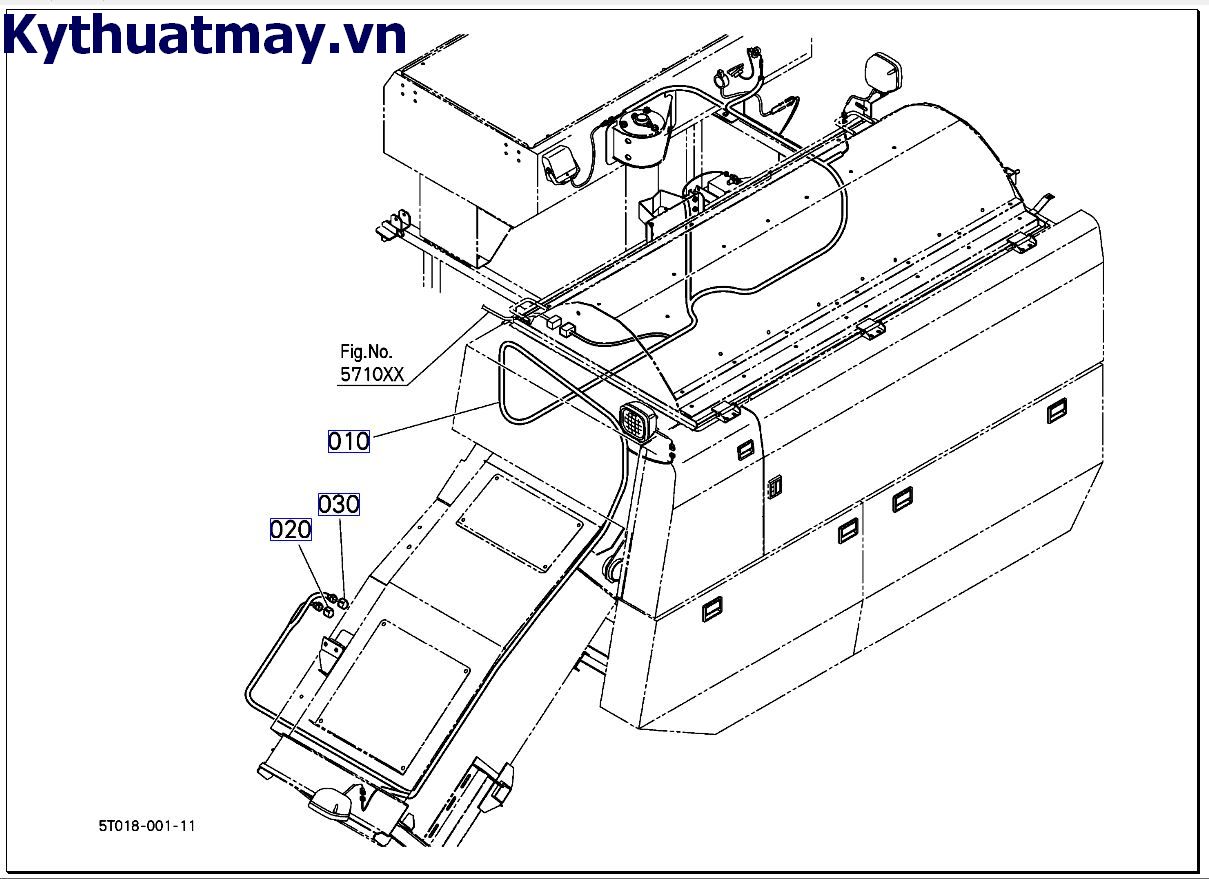 Kythuatmay.vn

Fig.No.
5710XX

010

030

020

5T018-001-11